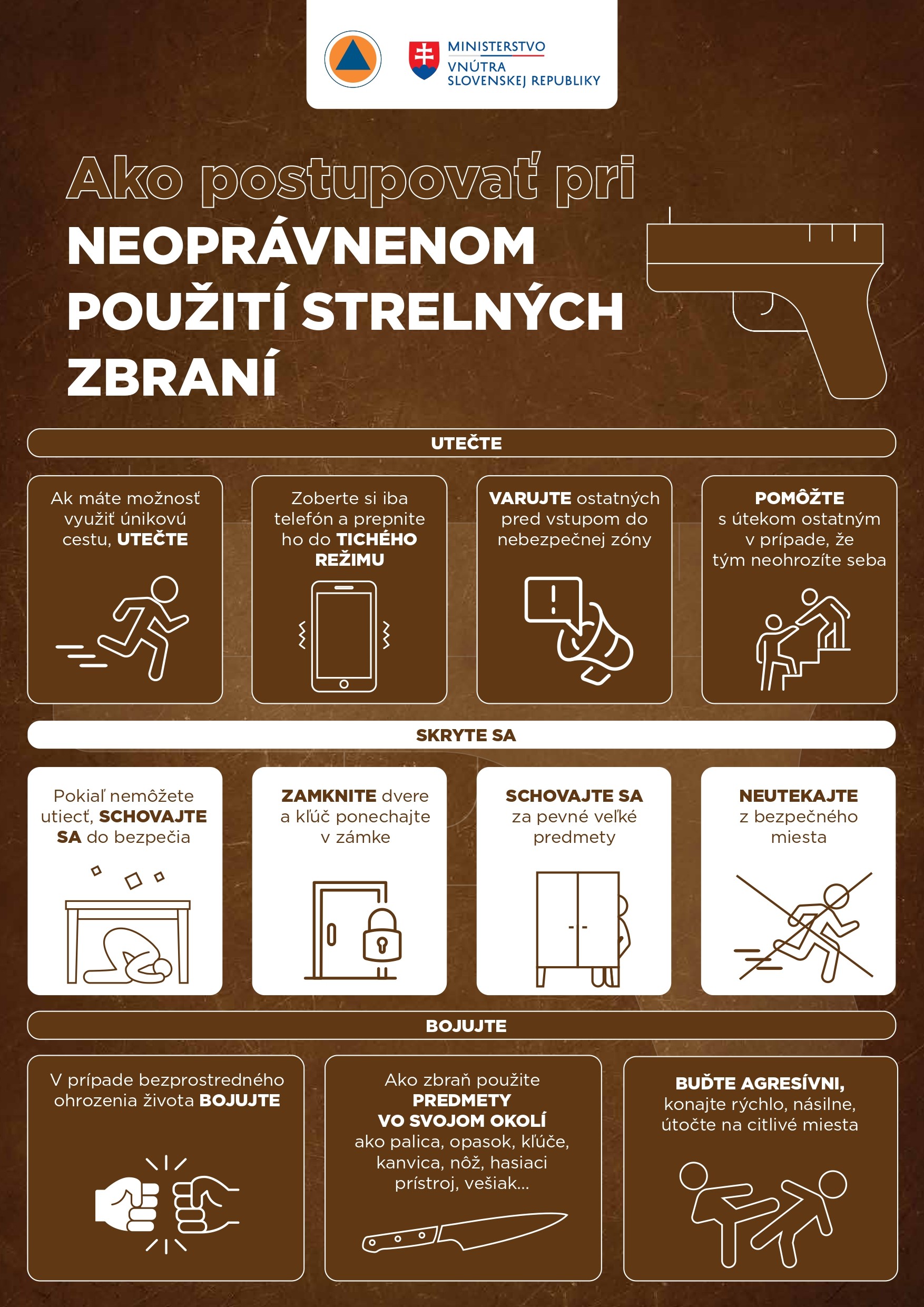 MINISTERSTVO VNÚTRA SLOVENSKEJ REPUBLIKY

Ako postupovať pri NEOPRÁVNENOM POUŽITÍ STRELNÝCH ZBRANÍ

UTEČTE

Ak máte možnosť využiť únikovú cestu, UTEČTE

Zoberte si iba telefón a prepnite ho do TICHÉHO REŽIMU

VARUJTE ostatných pred vstupom do nebezpečnej zóny

POMÔŽTE s útekom ostatným v prípade, že tým neohrozíte seba

SKRYTE SA

Pokiaľ nemôžete utiecť, SCHOVAJTE SA do bezpečia

ZAMKNITE dvere a kľúč ponechajte v zámke

SCHOVAJTE SA za pevné veľké predmety

NEUTEKAJTE z bezpečného miesta

BOJUJTE

V prípade bezprostredného ohrozenia života BOJUJTE

Ako zbraň použite PREDMETY VO SVOJOM OKOLÍ ako palica, opasok, kľúče, kanvica, nôž, hasiaci prístroj, vešiak...

BUĎTE AGRESÍVNI, konajte rýchlo, násilne, útočte na citlivé miesta